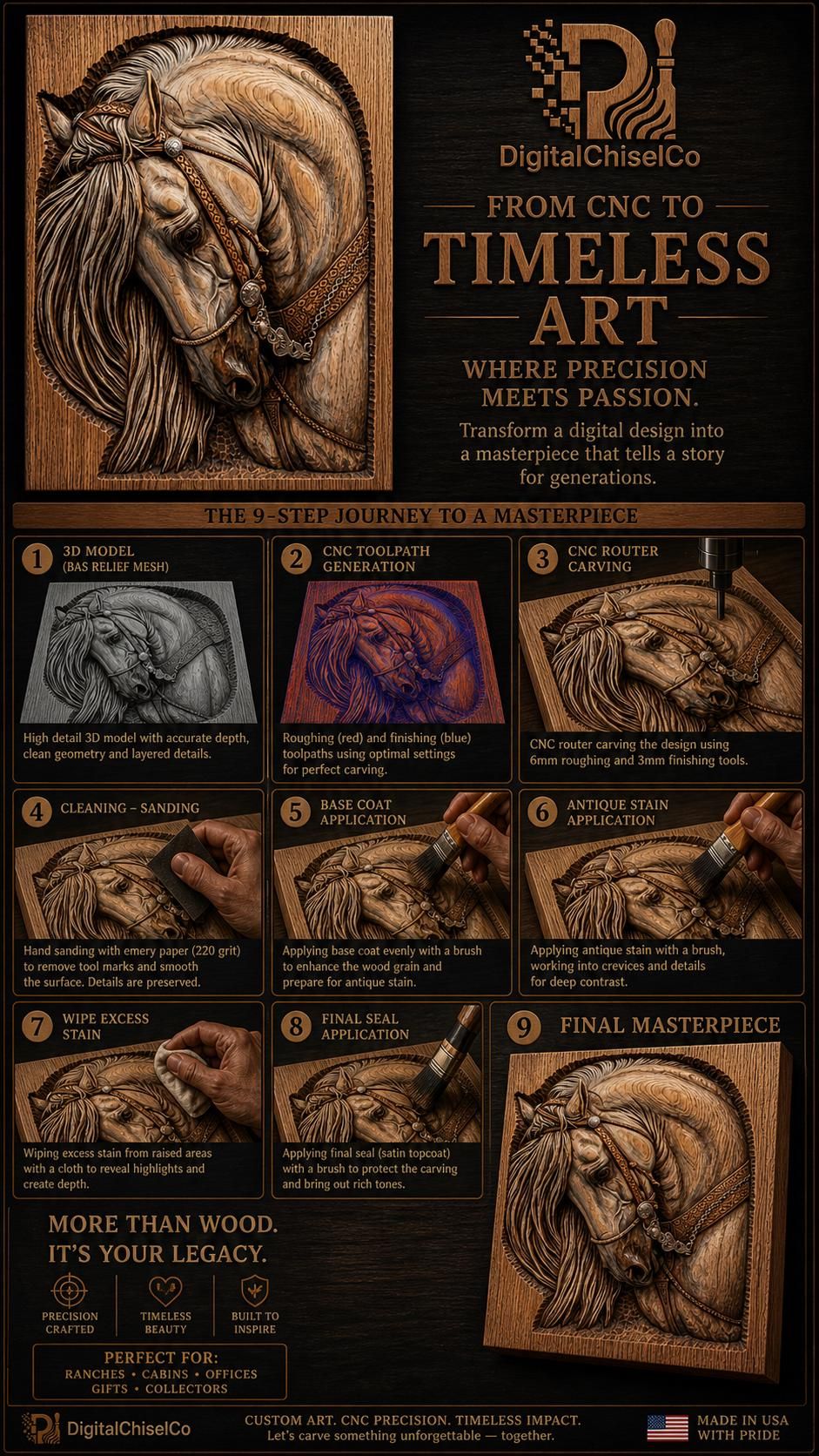 DigitalChiselCo

FROM CNC TO
TIMELESS
ART

WHERE PRECISION
MEETS PASSION.

Transform a digital design into a masterpiece that tells a story for generations.

THE 9-STEP JOURNEY TO A MASTERPIECE

1 3D MODEL
(BAS RELIEF MESH)

High detail 3D model with accurate depth, clean geometry and layered details.

2 CNC TOOLPATH GENERATION

Roughing (red) and finishing (blue) toolpaths using optimal settings for perfect carving.

3 CNC ROUTER CARVING

CNC router carving the design using 6mm roughing and 3mm finishing tools.

4 CLEANING – SANDING

Hand sanding with emery paper (220 grit) to remove tool marks and smooth the surface. Details are preserved.

5 BASE COAT APPLICATION

Applying base coat evenly with a brush to enhance the wood grain and prepare for antique stain.

6 ANTIQUE STAIN APPLICATION

Applying antique stain with a brush, working into crevices and details for deep contrast.

7 WIPE EXCESS STAIN

Wiping excess stain from raised areas with a cloth to reveal highlights and create depth.

8 FINAL SEAL APPLICATION

Applying final seal (satin topcoat) with a brush to protect the carving and bring out rich tones.

9 FINAL MASTERPIECE

MORE THAN WOOD.
IT'S YOUR LEGACY.

PRECISION CRAFTED
TIMELESS BEAUTY
BUILT TO INSPIRE

PERFECT FOR:
RANCHES • CABINS • OFFICES
GIFTS • COLLECTORS

DigitalChiselCo

CUSTOM ART. CNC PRECISION. TIMELESS IMPACT.
Let's carve something unforgettable — together.

MADE IN USA
WITH PRIDE