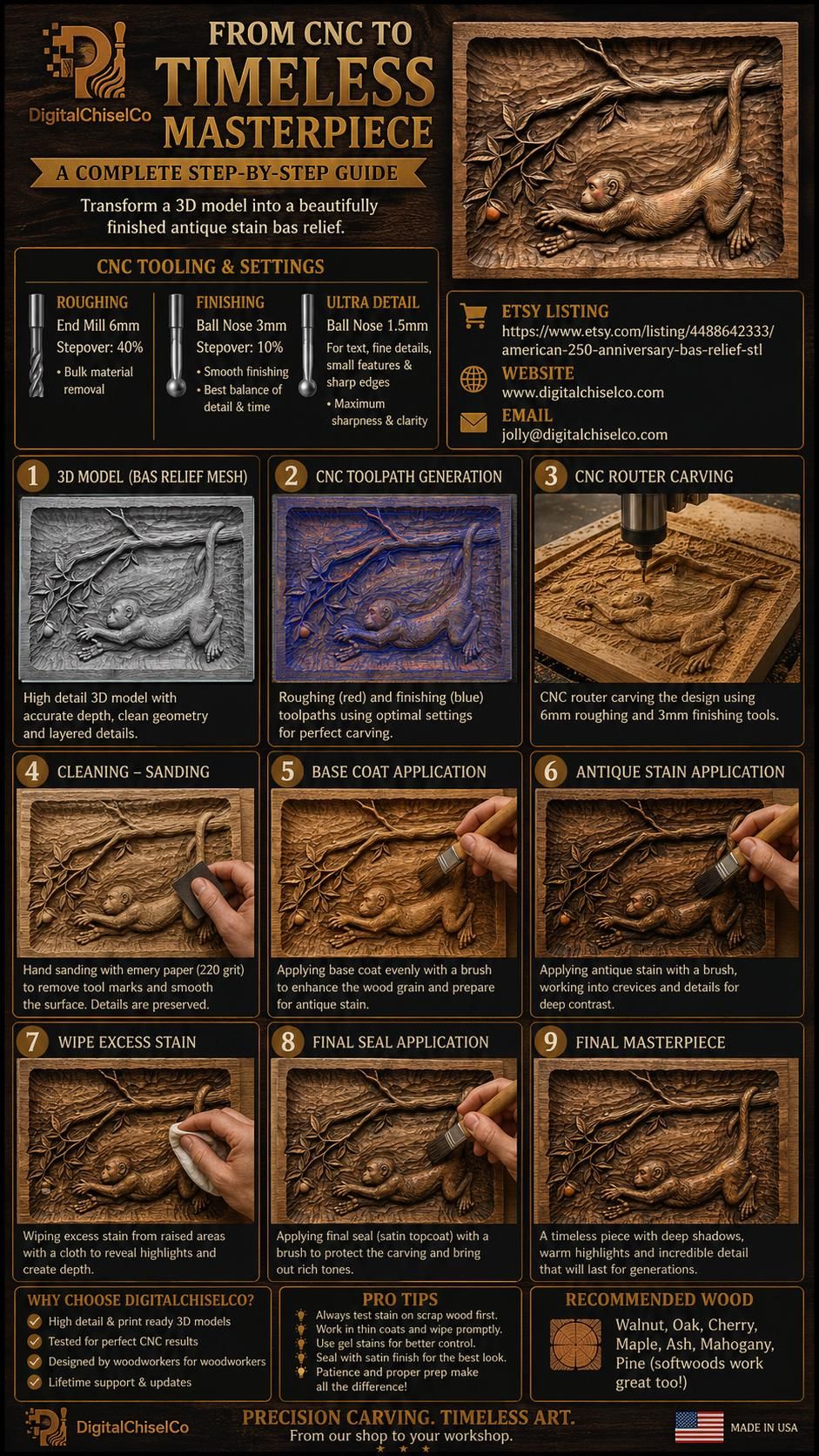 DigitalChiselCo

FROM CNC TO TIMELESS MASTERPIECE

A COMPLETE STEP-BY-STEP GUIDE

Transform a 3D model into a beautifully finished antique stain bas relief.

CNC TOOLING & SETTINGS

ROUGHING
End Mill 6mm
Stepover: 40%
• Bulk material removal

FINISHING
Ball Nose 3mm
Stepover: 10%
• Smooth finishing
• Best balance of detail & time

ULTRA DETAIL
Ball Nose 1.5mm
For text, fine details, small features & sharp edges
• Maximum sharpness & clarity

ETSY LISTING
https://www.etsy.com/listing/4488642333/american-250-anniversary-bas-relief-stl

WEBSITE
www.digitalchiselco.com

EMAIL
jolly@digitalchiselco.com

1 3D MODEL (BAS RELIEF MESH)
High detail 3D model with accurate depth, clean geometry and layered details.

2 CNC TOOLPATH GENERATION
Roughing (red) and finishing (blue) toolpaths using optimal settings for perfect carving.

3 CNC ROUTER CARVING
CNC router carving the design using 6mm roughing and 3mm finishing tools.

4 CLEANING – SANDING
Hand sanding with emery paper (220 grit) to remove tool marks and smooth the surface. Details are preserved.

5 BASE COAT APPLICATION
Applying base coat evenly with a brush to enhance the wood grain and prepare for antique stain.

6 ANTIQUE STAIN APPLICATION
Applying antique stain with a brush, working into crevices and details for deep contrast.

7 WIPE EXCESS STAIN
Wiping excess stain from raised areas with a cloth to reveal highlights and create depth.

8 FINAL SEAL APPLICATION
Applying final seal (satin topcoat) with a brush to protect the carving and bring out rich tones.

9 FINAL MASTERPIECE
A timeless piece with deep shadows, warm highlights and incredible detail that will last for generations.

WHY CHOOSE DIGITALCHISELCO?
High detail & print ready 3D models
Tested for perfect CNC results
Designed by woodworkers for woodworkers
Lifetime support & updates

PRO TIPS
Always test stain on scrap wood first.
Work in thin coats and wipe promptly.
Use gel stains for better control.
Seal with satin finish for the best look.
Patience and proper prep make all the difference!

RECOMMENDED WOOD
Walnut, Oak, Cherry, Maple, Ash, Mahogany, Pine (softwoods work great too!)

DigitalChiselCo

PRECISION CARVING. TIMELESS ART.
From our shop to your workshop.

MADE IN USA